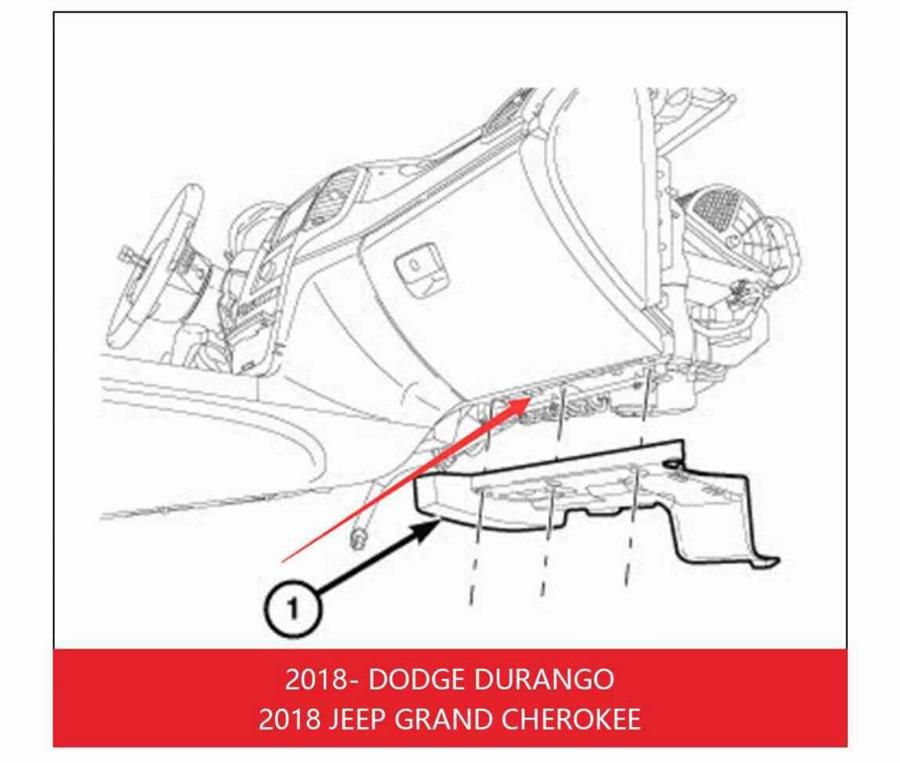 1

2018- DODGE DURANGO
2018 JEEP GRAND CHEROKEE