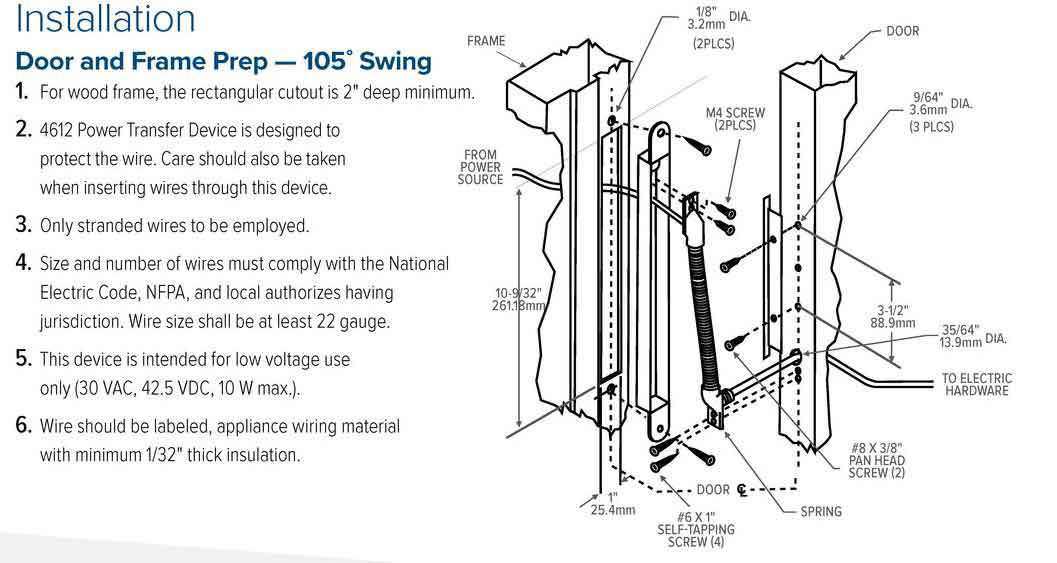 Installation

Door and Frame Prep — 105° Swing

1. For wood frame, the rectangular cutout is 2" deep minimum.

2. 4612 Power Transfer Device is designed to protect the wire. Care should also be taken when inserting wires through this device.

3. Only stranded wires to be employed.

4. Size and number of wires must comply with the National Electric Code, NFPA, and local authorizes having jurisdiction. Wire size shall be at least 22 gauge.

5. This device is intended for low voltage use only (30 VAC, 42.5 VDC, 10 W max.).

6. Wire should be labeled, appliance wiring material with minimum 1/32" thick insulation.

FRAME

1/8" 3.2mm DIA. (2PLCS)

DOOR

M4 SCREW (2PLCS)

9/64" 3.6mm DIA. (3 PLCS)

FROM POWER SOURCE

10-9/32" 261.18mm

3-1/2" 88.9mm

35/64" 13.9mm DIA.

TO ELECTRIC HARDWARE

#8 X 3/8" PAN HEAD SCREW (2)

1" 25.4mm

DOOR ℄

SPRING

#6 X 1" SELF-TAPPING SCREW (4)